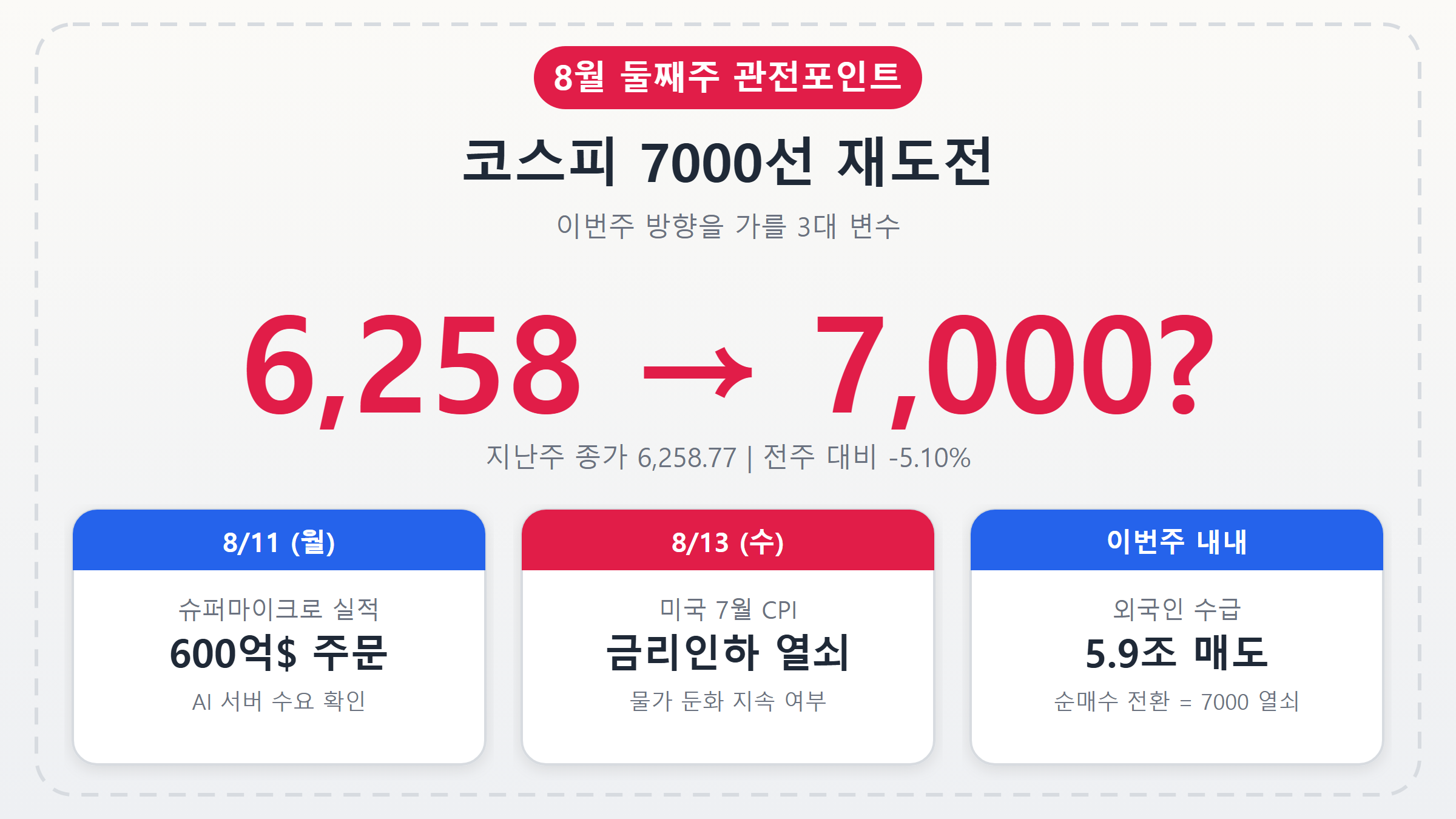 8월 둘째주 관전포인트

코스피 7000선 재도전

이번주 방향을 가를 3대 변수

6,258 → 7,000?

지난주 종가 6,258.77 | 전주 대비 -5.10%

8/11 (월)

슈퍼마이크로 실적

600억$ 주문

AI 서버 수요 확인

8/13 (수)

미국 7월 CPI

금리인하 열쇠

물가 둔화 지속 여부

이번주 내내

외국인 수급

5.9조 매도

순매수 전환 = 7000 열쇠