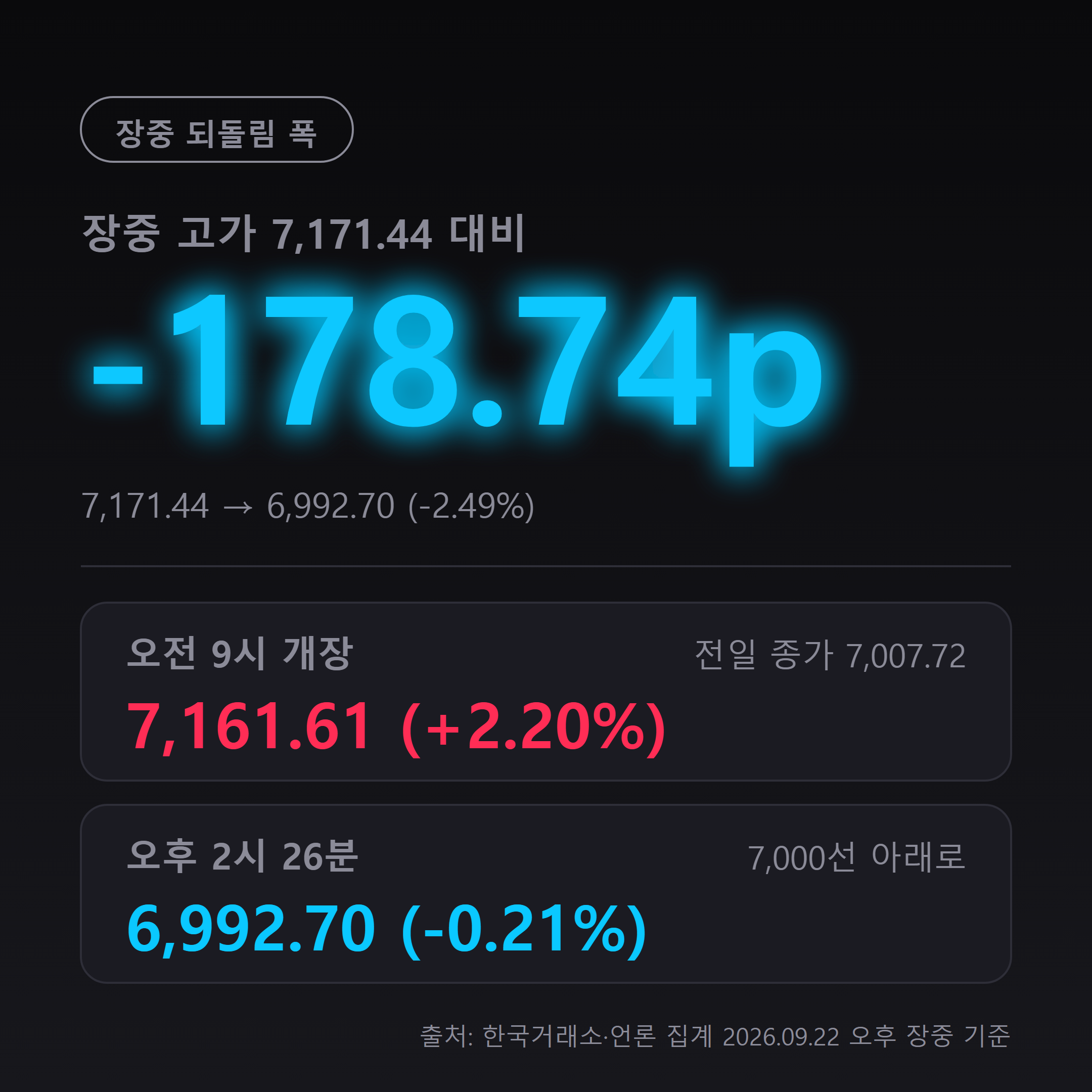 장중 되돌림 폭

장중 고가 7,171.44 대비

-178.74p

7,171.44 → 6,992.70 (-2.49%)

오전 9시 개장

전일 종가 7,007.72

7,161.61 (+2.20%)

오후 2시 26분

7,000선 아래로

6,992.70 (-0.21%)

출처: 한국거래소·언론 집계 2026.09.22 오후 장중 기준