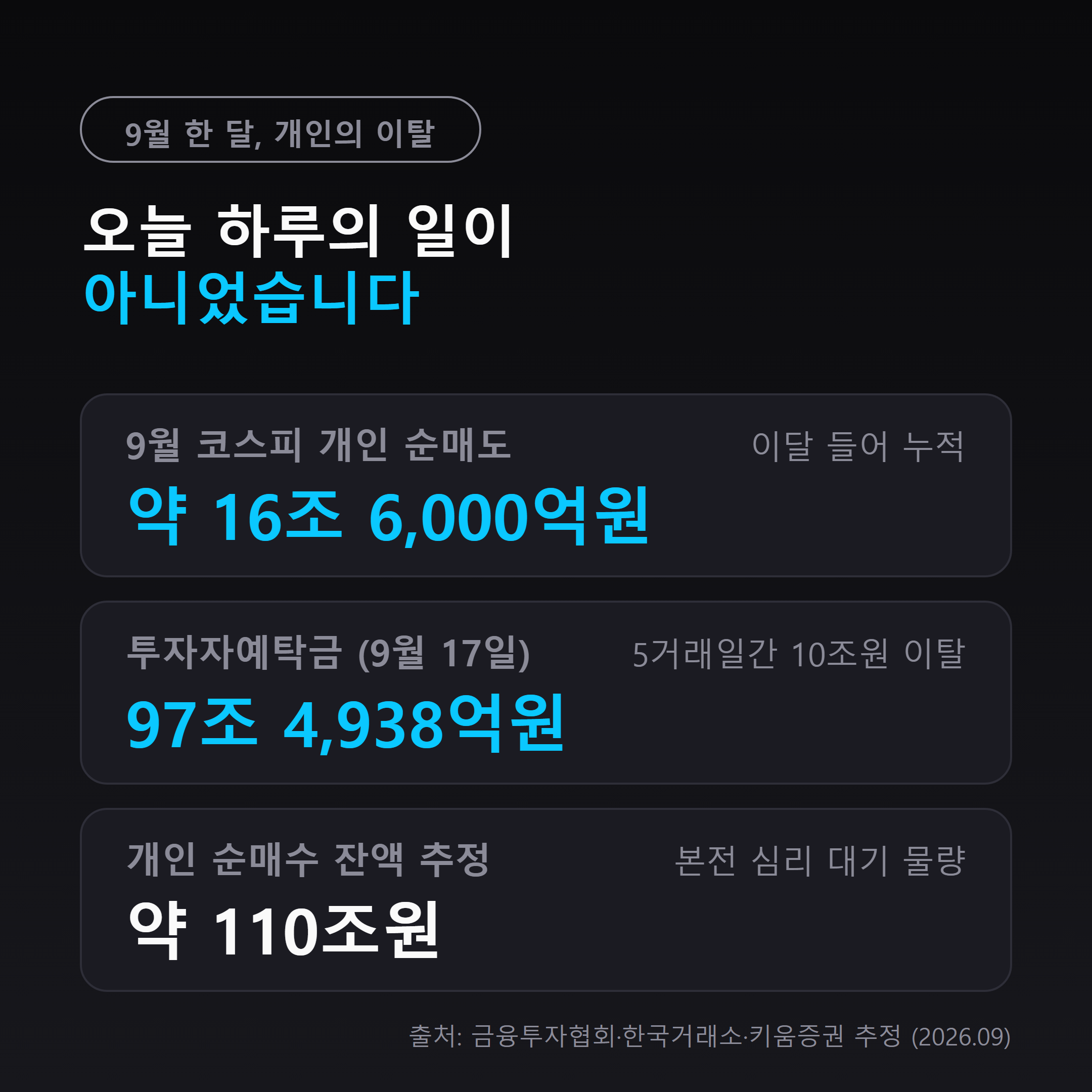 9월 한 달, 개인의 이탈

오늘 하루의 일이
아니었습니다

9월 코스피 개인 순매도
이달 들어 누적
약 16조 6,000억원

투자자예탁금 (9월 17일)
5거래일간 10조원 이탈
97조 4,938억원

개인 순매수 잔액 추정
본전 심리 대기 물량
약 110조원

출처: 금융투자협회·한국거래소·키움증권 추정 (2026.09)